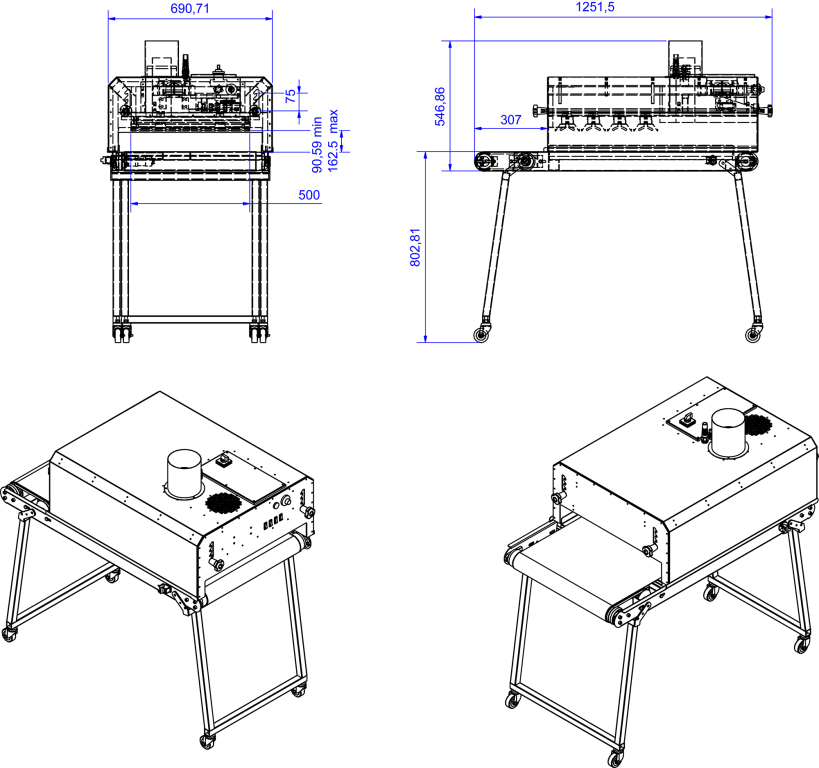 690,71

75

90,59 min

162,5 max

500

1251,5

546,86

307

802,81